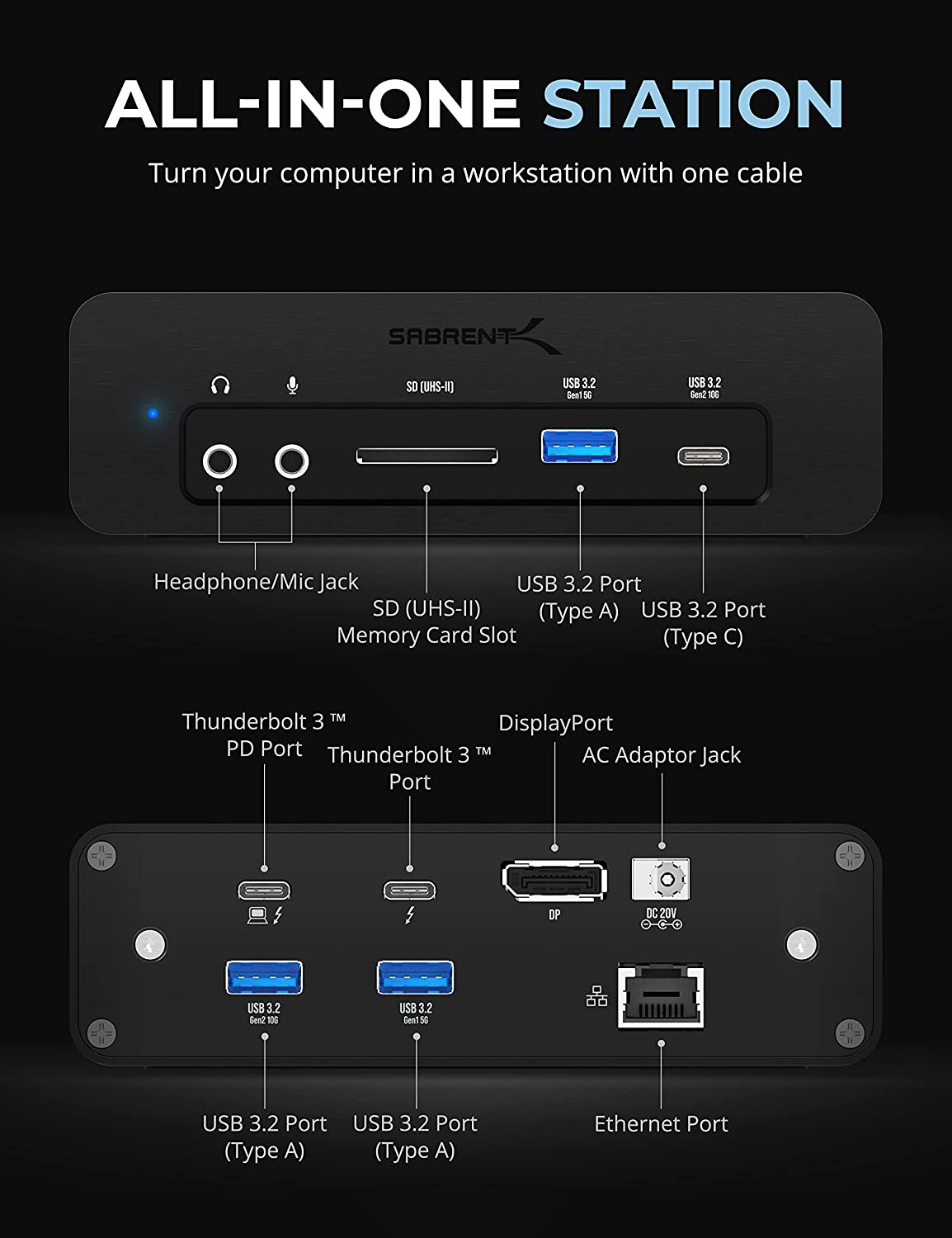 ALL-IN-ONE STATION

Turn your computer in a workstation with one cable

SABRENT

SD (UHS-II)

USB 3.2 Gen1 5G

USB 3.2 Gen2 10G

Headphone/Mic Jack

SD (UHS-II) Memory Card Slot

USB 3.2 Port (Type A)

USB 3.2 Port (Type C)

Thunderbolt 3 ™ PD Port

Thunderbolt 3 ™ Port

DisplayPort

AC Adaptor Jack

DP

DC 20V

USB 3.2 Gen2 10G

USB 3.2 Gen1 5G

USB 3.2 Port (Type A)

USB 3.2 Port (Type A)

Ethernet Port